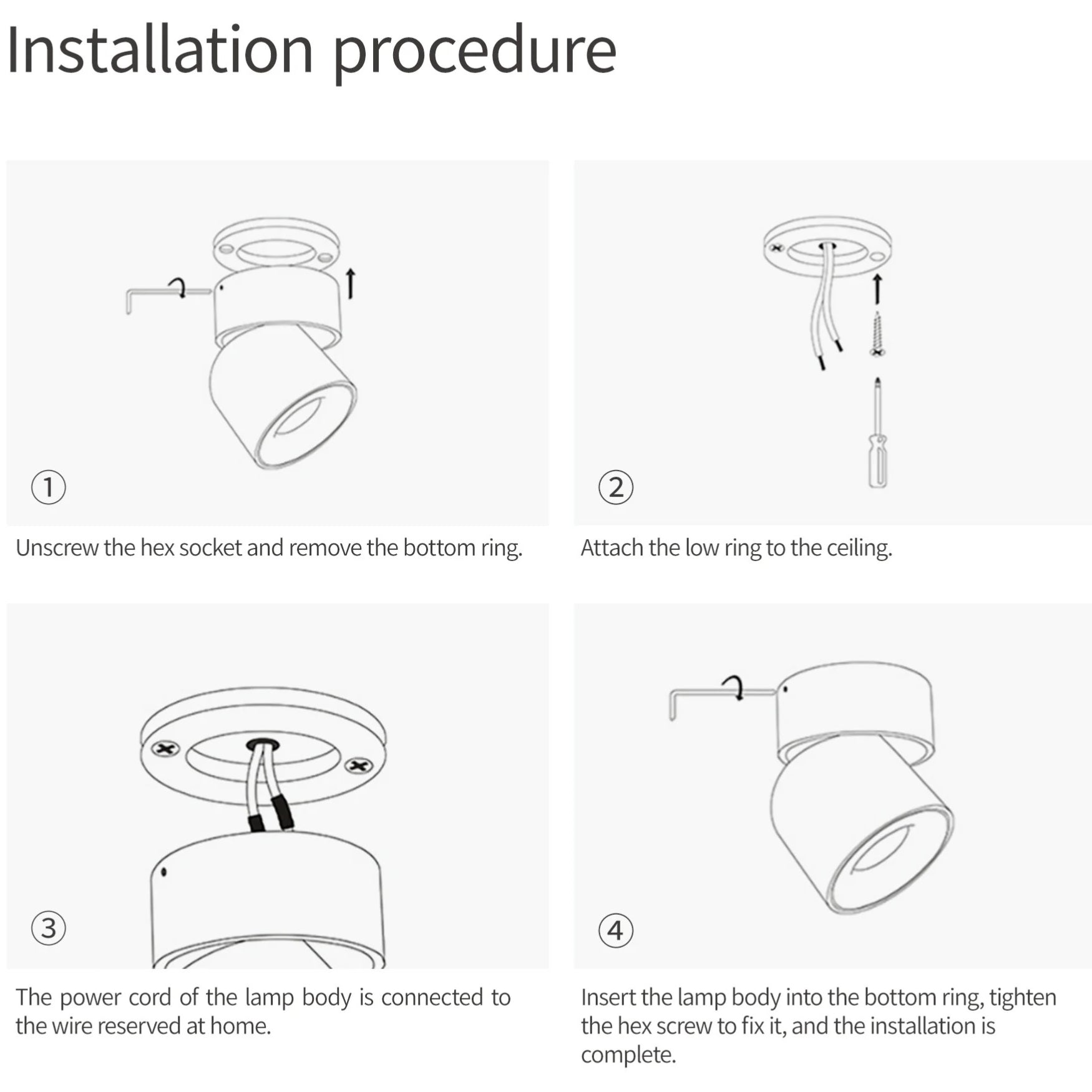 Installation procedure

①

Unscrew the hex socket and remove the bottom ring.

②

Attach the low ring to the ceiling.

③

The power cord of the lamp body is connected to the wire reserved at home.

④

Insert the lamp body into the bottom ring, tighten the hex screw to fix it, and the installation is complete.